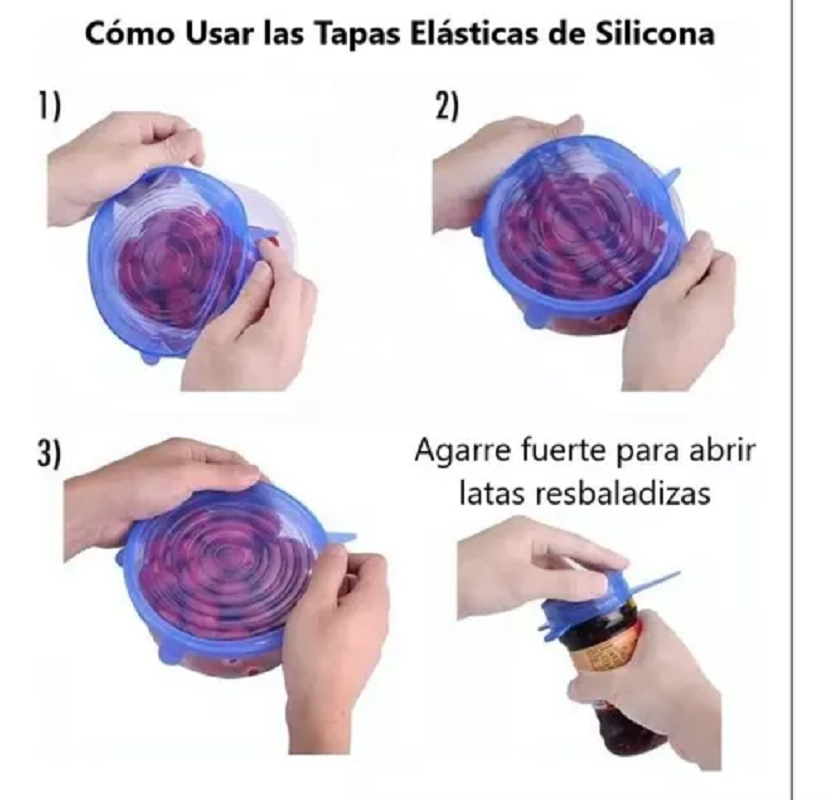 Cómo Usar las Tapas Elásticas de Silicona

1)

2)

3)

Agarre fuerte para abrir latas resbaladizas